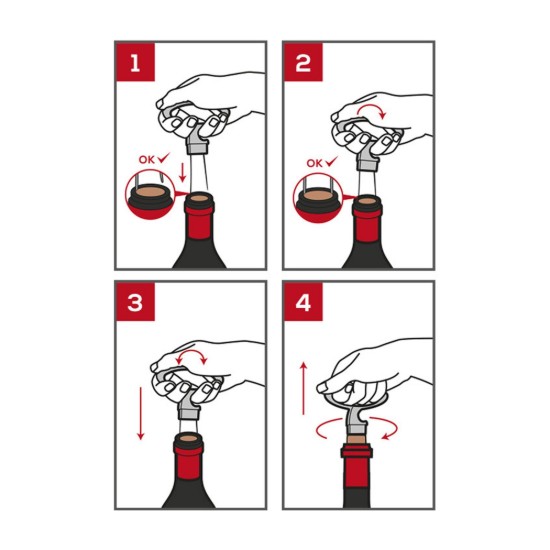 1

OK ✓

2

OK ✓

3

4