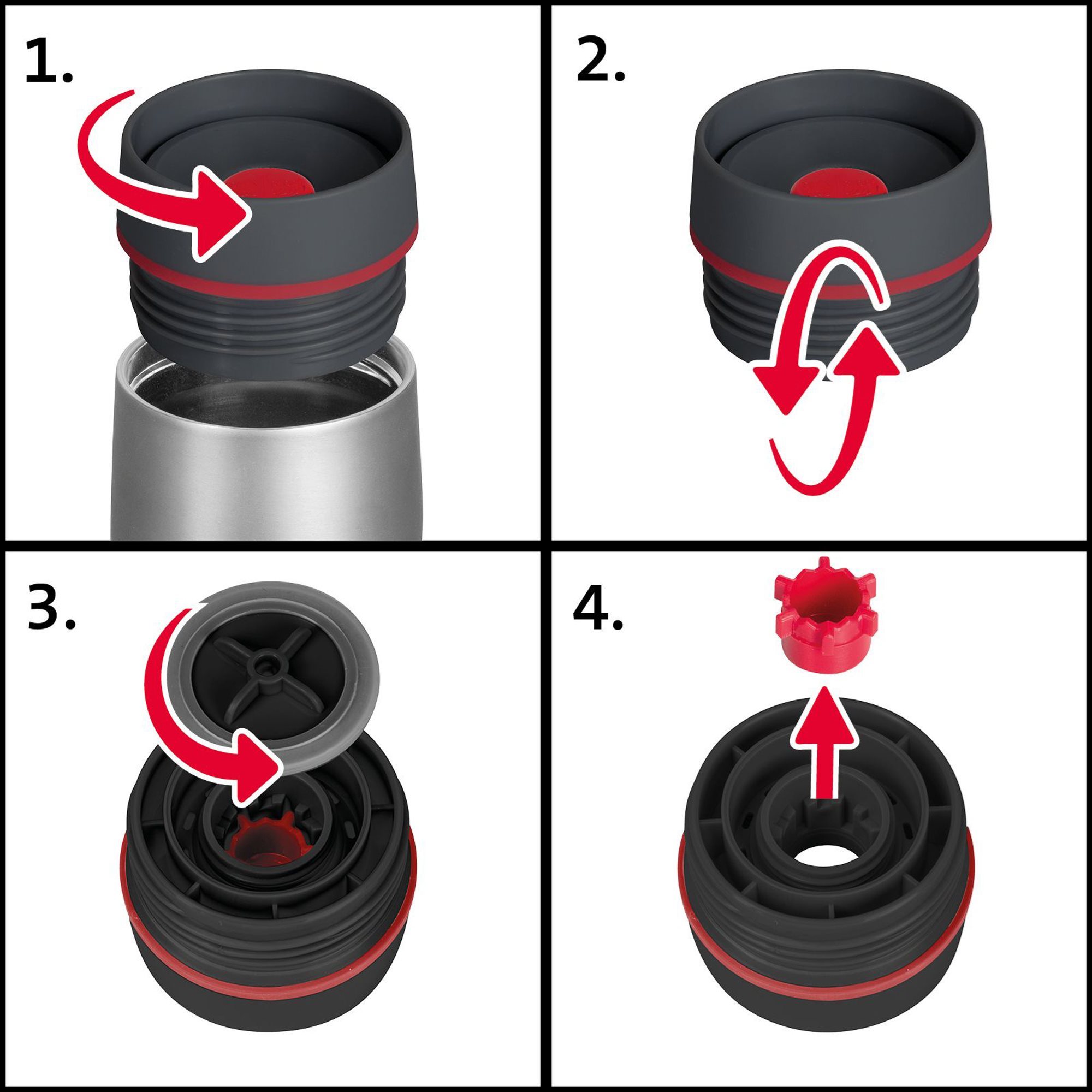 1.

2.

3.

4.