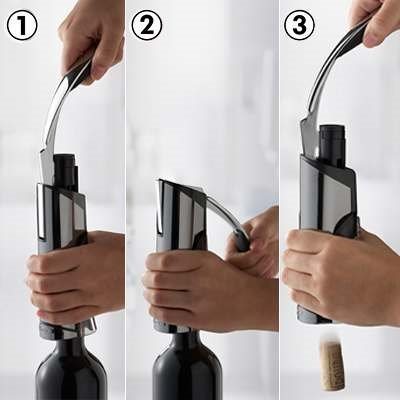 1

2

3